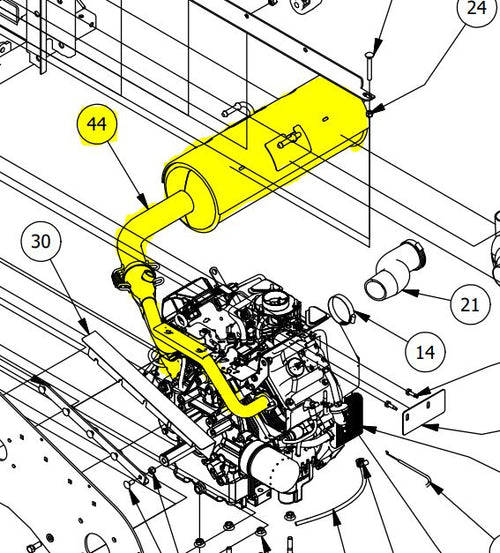 24

44

30

21

14